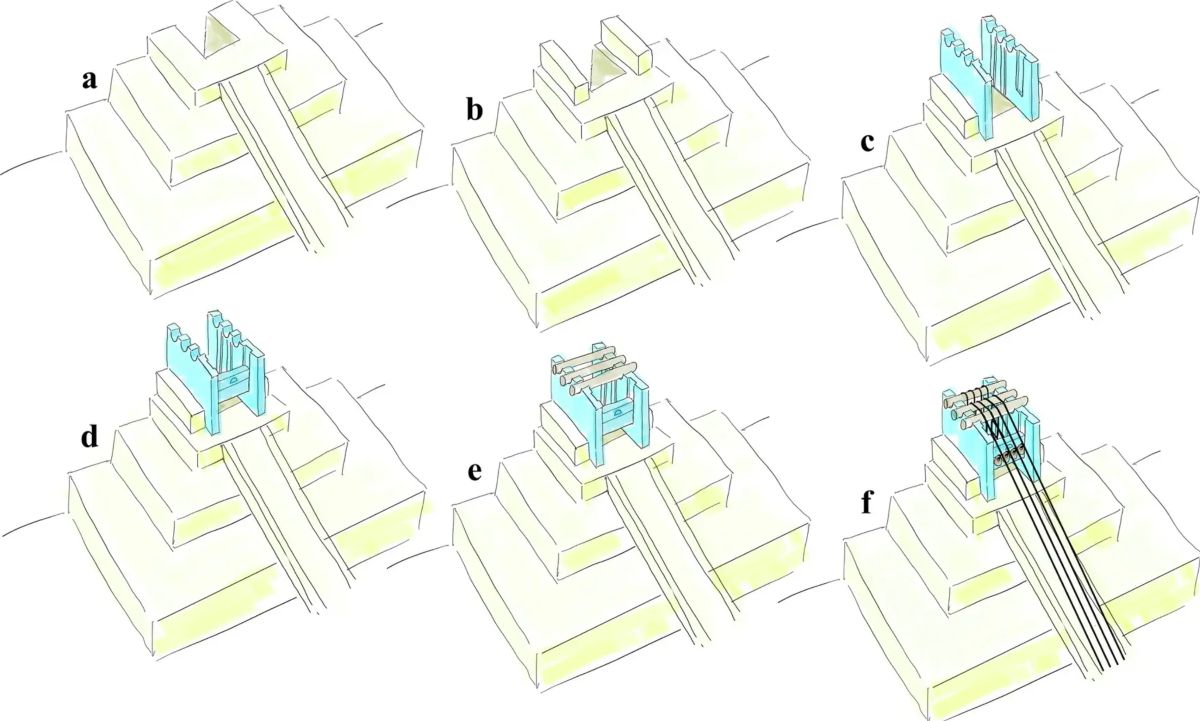 a

b

c

d

e

f